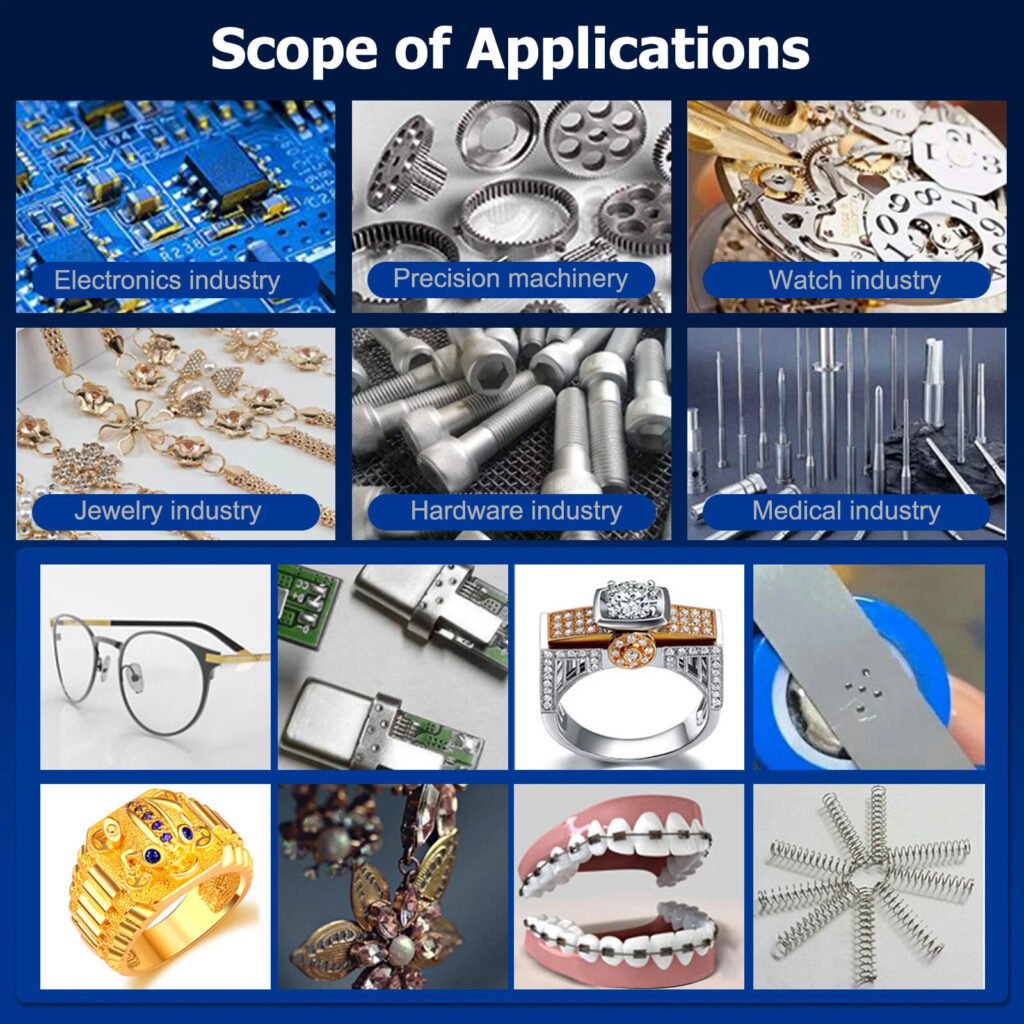 Scope of Applications

Electronics industry

Precision machinery

Watch industry

Jewelry industry

Hardware industry

Medical industry