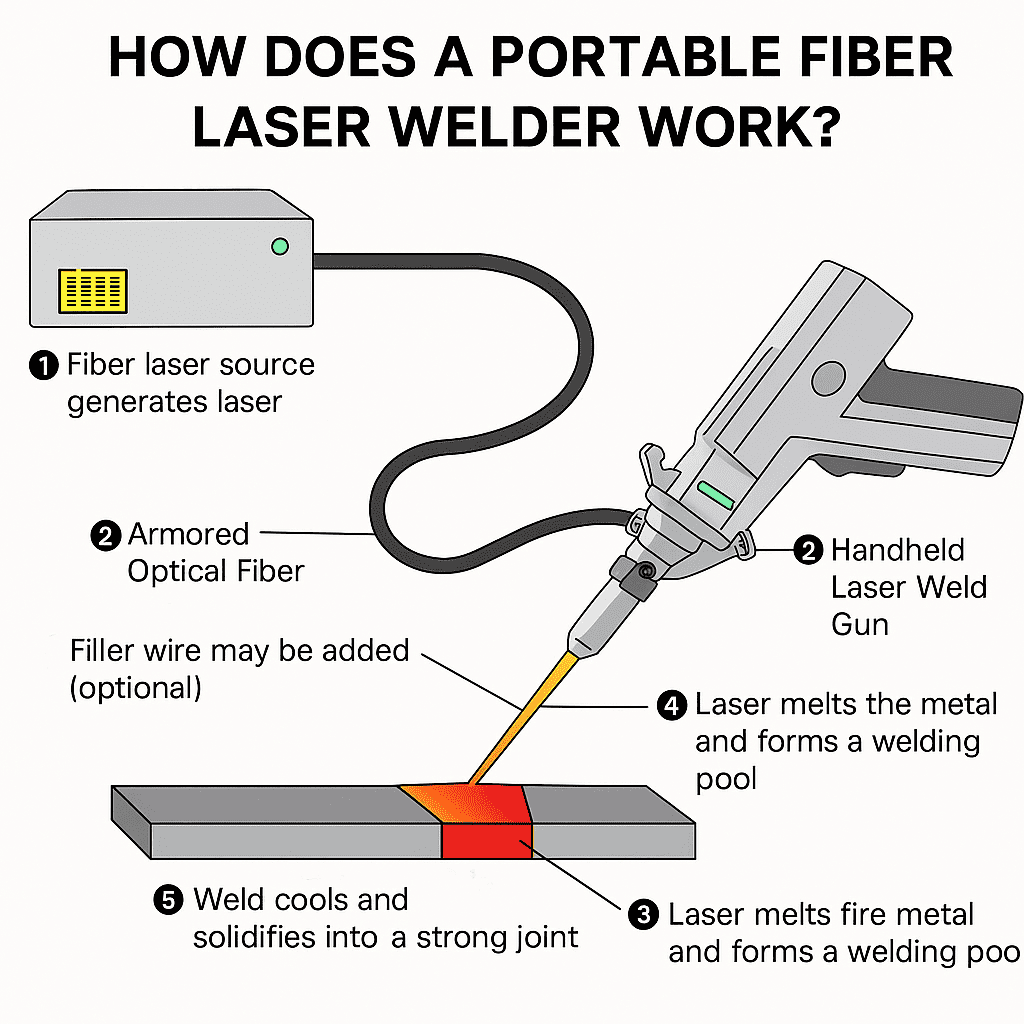 HOW DOES A PORTABLE FIBER LASER WELDER WORK?

❶ Fiber laser source generates laser

❷ Armored Optical Fiber

❷ Handheld Laser Weld Gun

Filler wire may be added (optional)

❹ Laser melts the metal and forms a welding pool

❺ Weld cools and solidifies into a strong joint

❸ Laser melts fire metal and forms a welding poo