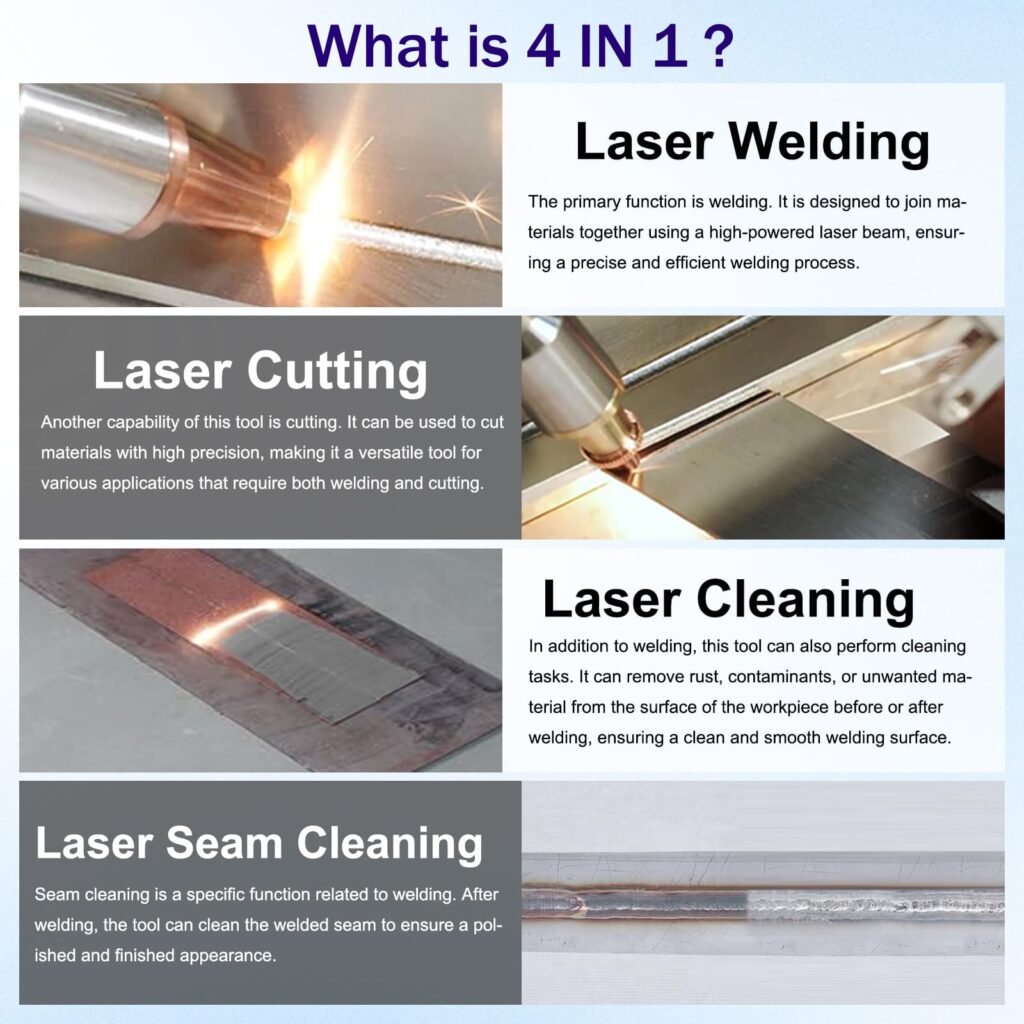 What is 4 IN 1 ?

Laser Welding

The primary function is welding. It is designed to join materials together using a high-powered laser beam, ensuring a precise and efficient welding process.

Laser Cutting

Another capability of this tool is cutting. It can be used to cut materials with high precision, making it a versatile tool for various applications that require both welding and cutting.

Laser Cleaning

In addition to welding, this tool can also perform cleaning tasks. It can remove rust, contaminants, or unwanted material from the surface of the workpiece before or after welding, ensuring a clean and smooth welding surface.

Laser Seam Cleaning

Seam cleaning is a specific function related to welding. After welding, the tool can clean the welded seam to ensure a polished and finished appearance.