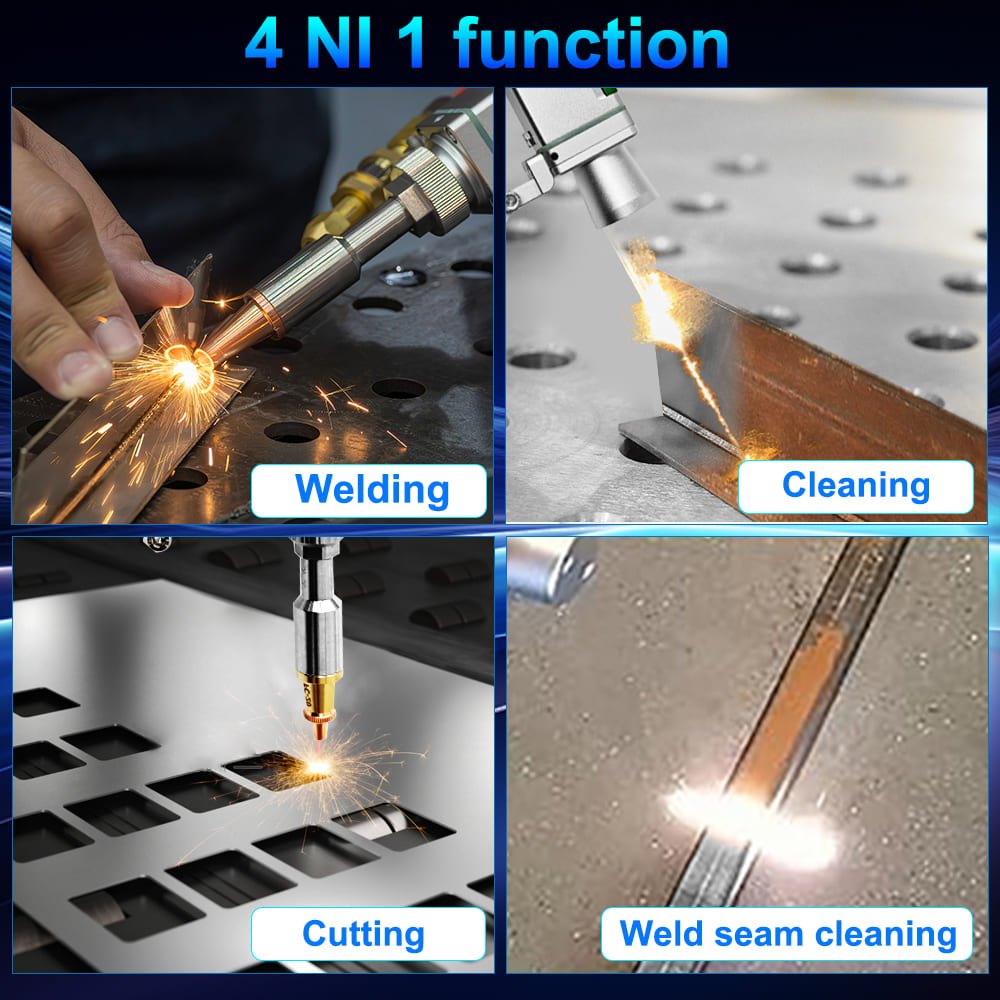 4 NI 1 function

Welding

Cleaning

Cutting

Weld seam cleaning